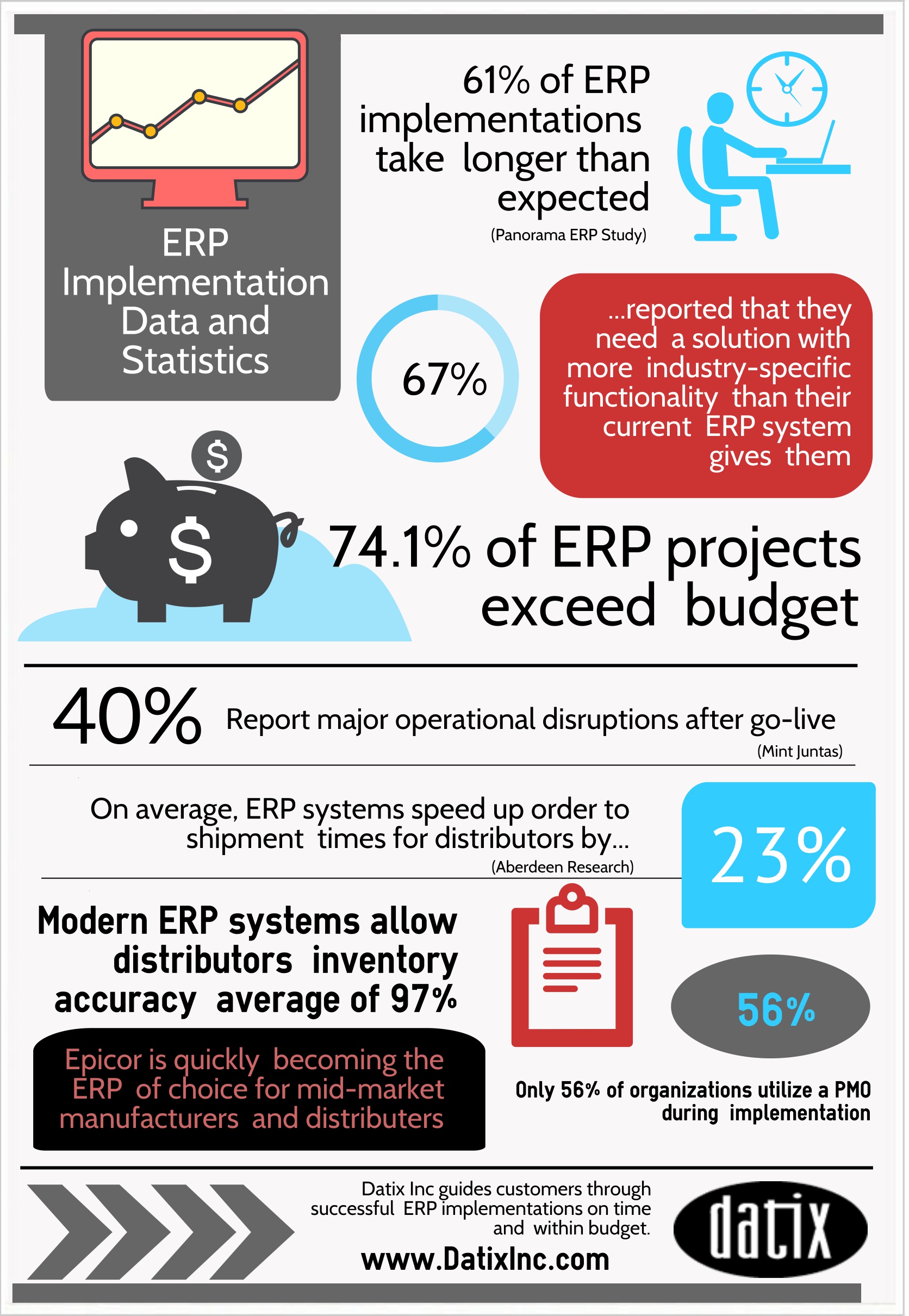 ERP Implementation Data and Statistics

61% of ERP implementations take longer than expected

(Panorama ERP Study)

67%

...reported that they need a solution with more industry-specific functionality than their current ERP system gives them

$

$

74.1% of ERP projects exceed budget

40% Report major operational disruptions after go-live

(Mint Juntas)

On average, ERP systems speed up order to shipment times for distributors by...

(Aberdeen Research)

23%

Modern ERP systems allow distributors inventory accuracy average of 97%

56%

Epicor is quickly becoming the ERP of choice for mid-market manufacturers and distributers

Only 56% of organizations utilize a PMO during implementation

Datix Inc guides customers through successful ERP implementations on time and within budget.

www.DatixInc.com

datix